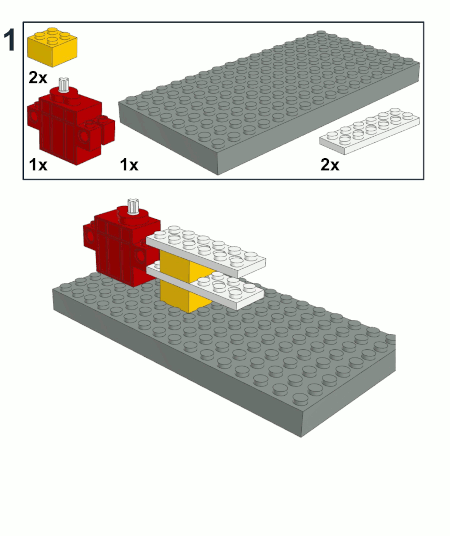 1

2x

1x

1x

2x