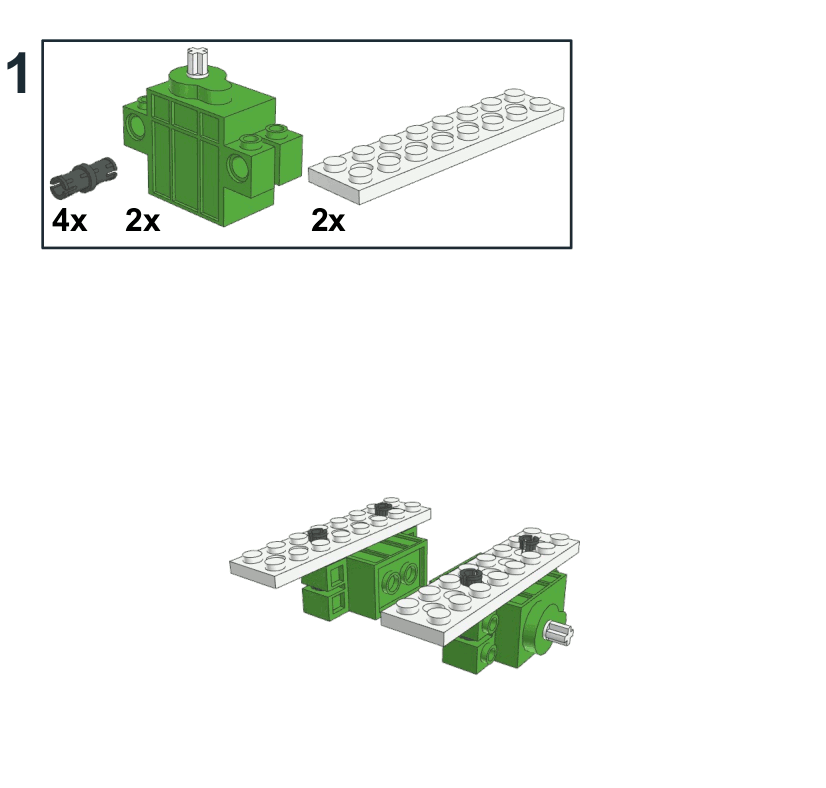 1

4x 2x 2x